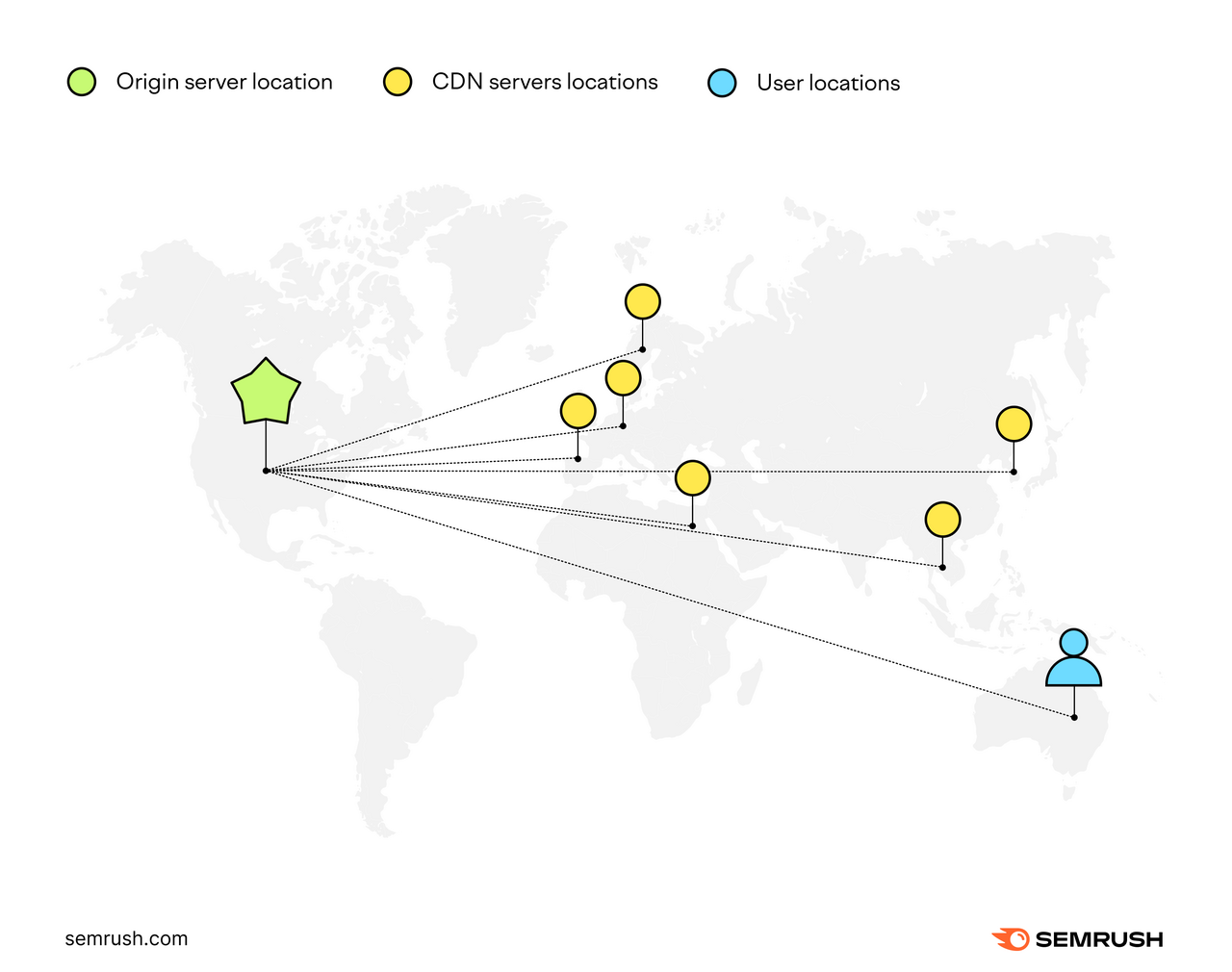 Origin server location
CDN servers locations
User locations

semrush.com
SEMRUSH